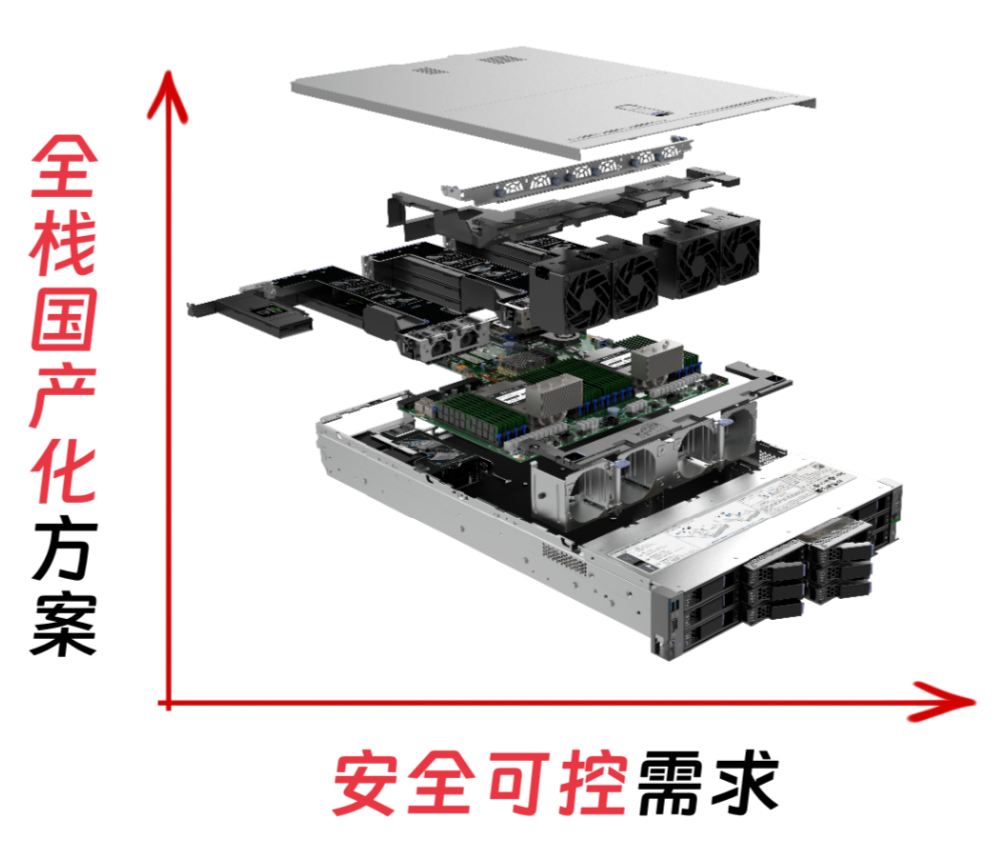 全栈国产化方案

安全可控需求